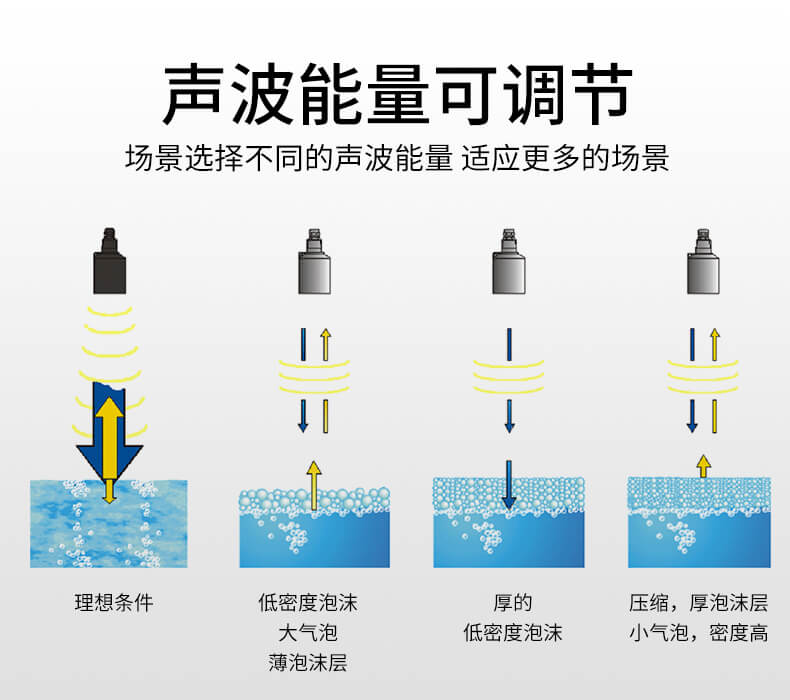 声波能量可调节

场景选择不同的声波能量 适应更多的场景

理想条件

低密度泡沫
大气泡
薄泡沫层

厚的
低密度泡沫

压缩，厚泡沫层
小气泡，密度高